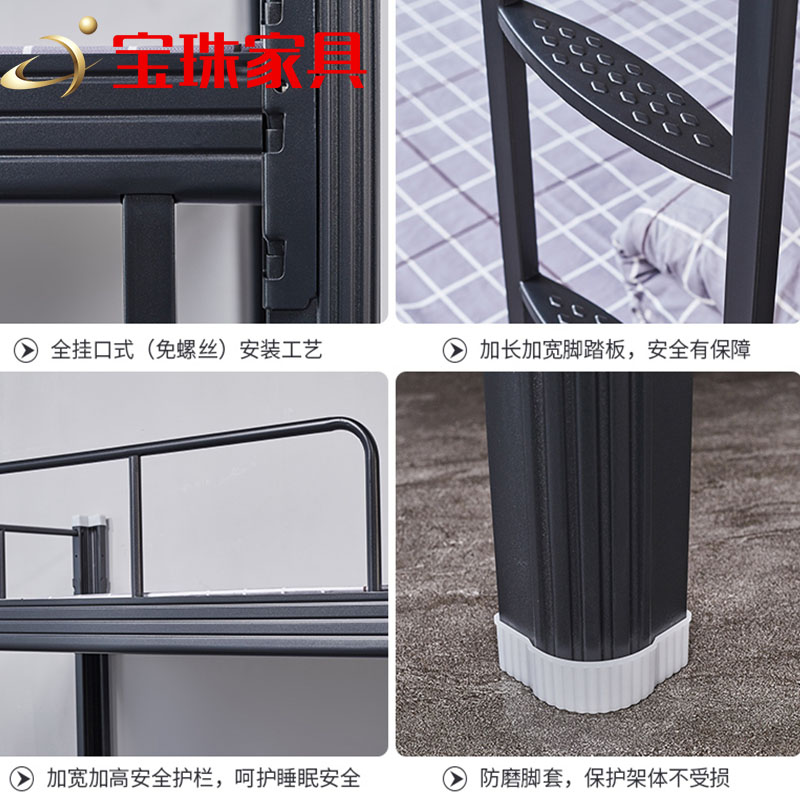 宝珠家具

全挂口式（免螺丝）安装工艺

加长加宽脚踏板，安全有保障

加宽加高安全护栏，呵护睡眠安全

防磨脚套，保护架体不受损