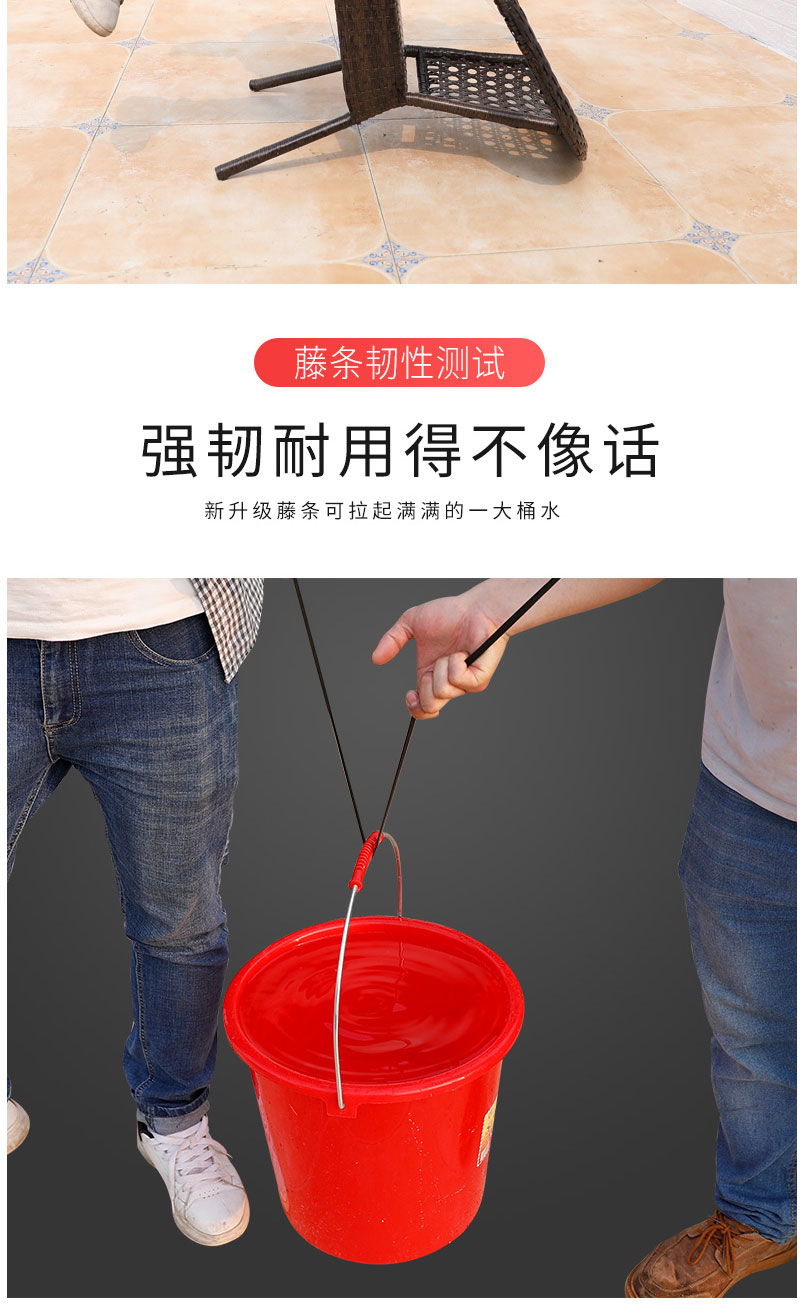 藤条韧性测试

强韧耐用得不像话

新升级藤条可拉起满满的一大桶水